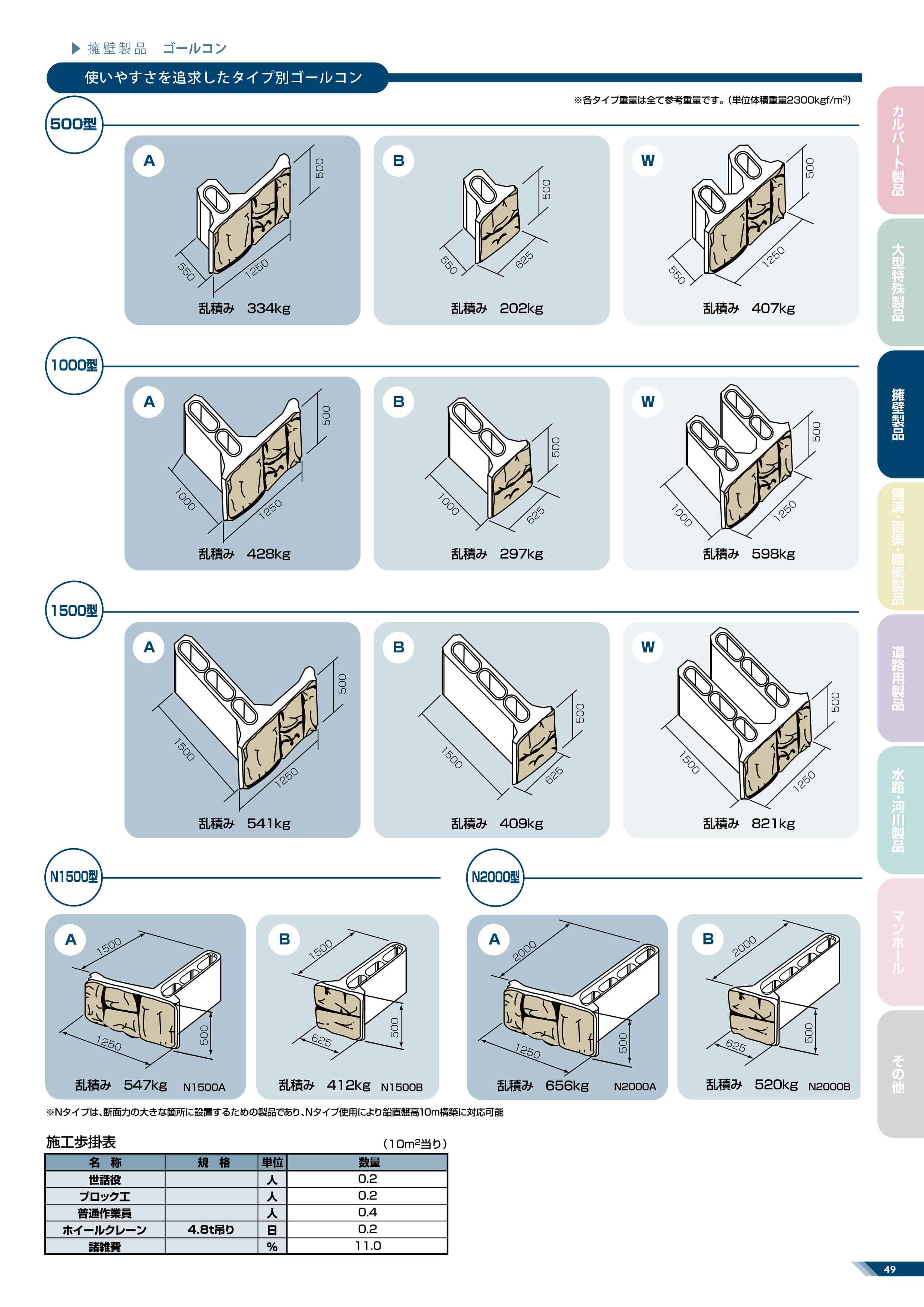 ▶ 擁壁製品　ゴールコン

使いやすさを追求したタイプ別ゴールコン

※各タイプ重量は全て参考重量です。(単位体積重量2300kgf/m³)

500型

A
500
550
1250
乱積み　334kg

B
500
550
625
乱積み　202kg

W
500
550
1250
乱積み　407kg

1000型

A
500
1000
1250
乱積み　428kg

B
500
1000
625
乱積み　297kg

W
500
1000
1250
乱積み　598kg

1500型

A
500
1500
1250
乱積み　541kg

B
500
1500
625
乱積み　409kg

W
500
1500
1250
乱積み　821kg

N1500型

A
1500
1250
500
乱積み　547kg　N1500A

B
1500
625
500
乱積み　412kg　N1500B

N2000型

A
2000
1250
500
乱積み　656kg　N2000A

B
2000
625
500
乱積み　520kg　N2000B

※Nタイプは、断面力の大きな箇所に設置するための製品であり、Nタイプ使用により鉛直盤高10m構築に対応可能

施工歩掛表　(10m²当り)

| 名　称 | 規　格 | 単位 | 数量 |
|---|---|---|---|
| 世話役 | | 人 | 0.2 |
| ブロック工 | | 人 | 0.2 |
| 普通作業員 | | 人 | 0.4 |
| ホイールクレーン | 4.8t吊り | 日 | 0.2 |
| 諸雑費 | | % | 11.0 |

カルバート製品
大型特殊製品
擁壁製品
側溝・函渠・暗渠製品
道路用製品
水路・河川製品
マンホール
その他

49